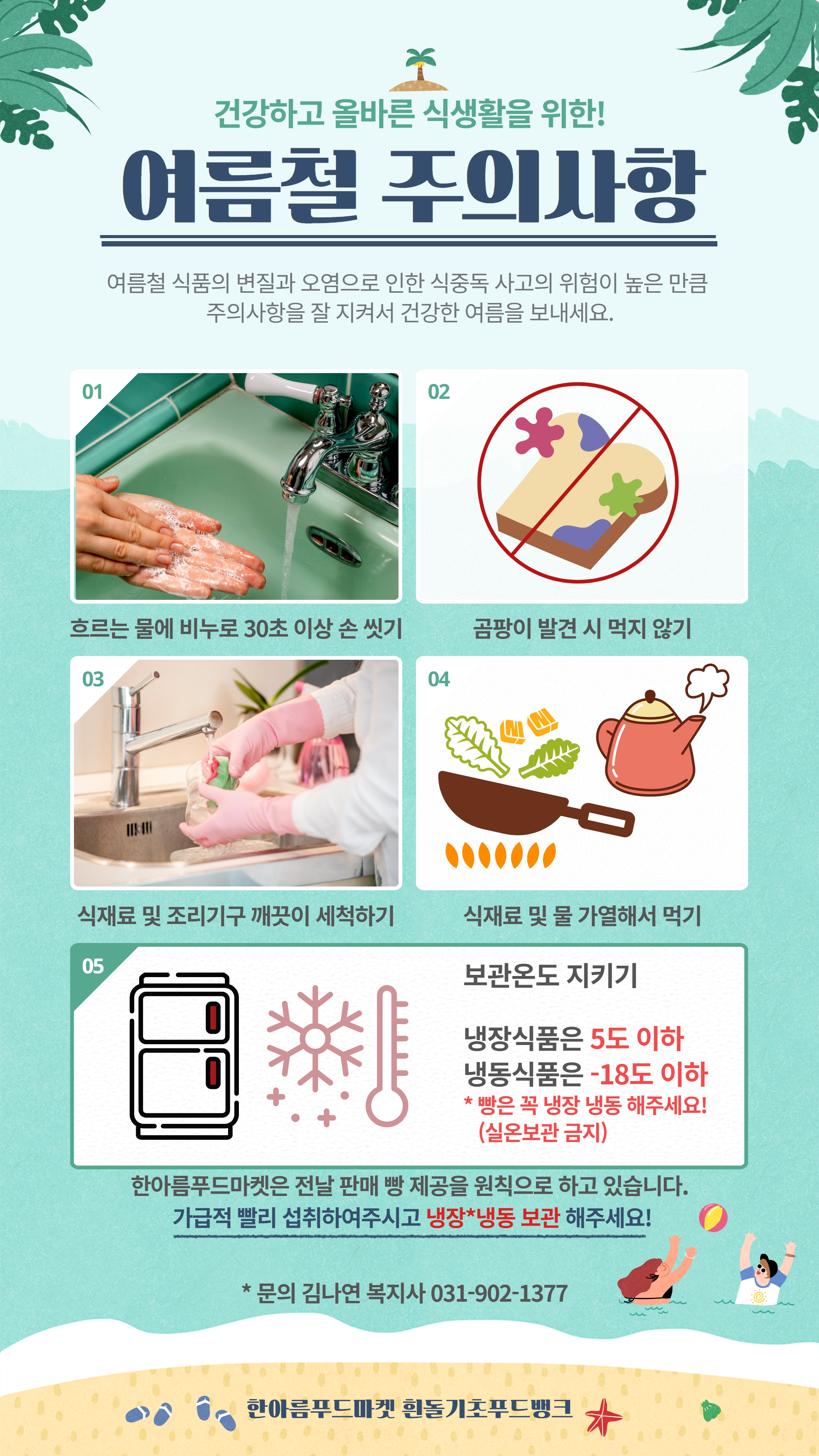 건강하고 올바른 식생활을 위한!

여름철 주의사항

여름철 식품의 변질과 오염으로 인한 식중독 사고의 위험이 높은 만큼 주의사항을 잘 지켜서 건강한 여름을 보내세요.

01

흐르는 물에 비누로 30초 이상 손 씻기

02

곰팡이 발견 시 먹지 않기

03

식재료 및 조리기구 깨끗이 세척하기

04

식재료 및 물 가열해서 먹기

05

보관온도 지키기

냉장식품은 5도 이하
냉동식품은 -18도 이하
* 빵은 꼭 냉장 냉동 해주세요! (실온보관 금지)

한아름푸드마켓은 전날 판매 빵 제공을 원칙으로 하고 있습니다.
가급적 빨리 섭취하여주시고 냉장*냉동 보관 해주세요!

* 문의 김나연 복지사 031-902-1377

한아름푸드마켓 흰돌기초푸드뱅크