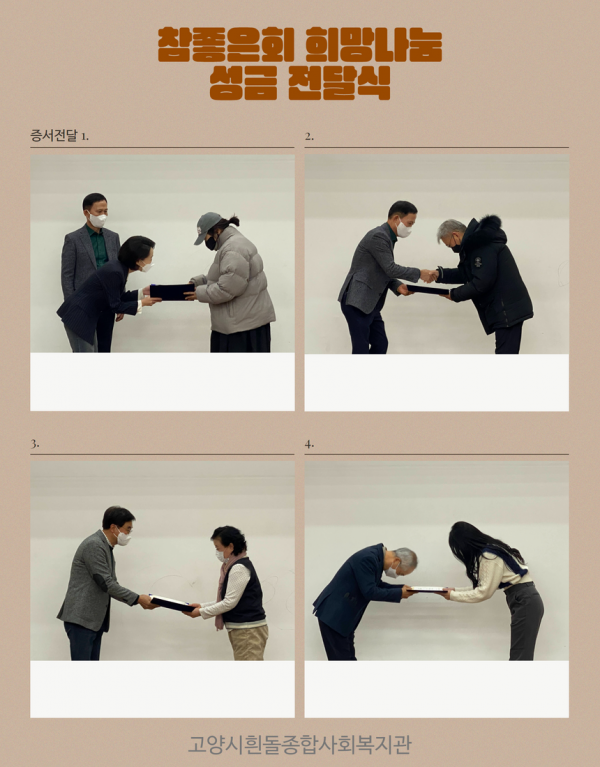 참좋은회 희망나눔
성금 전달식

증서전달 1.

2.

3.

4.

고양시흰돌종합사회복지관