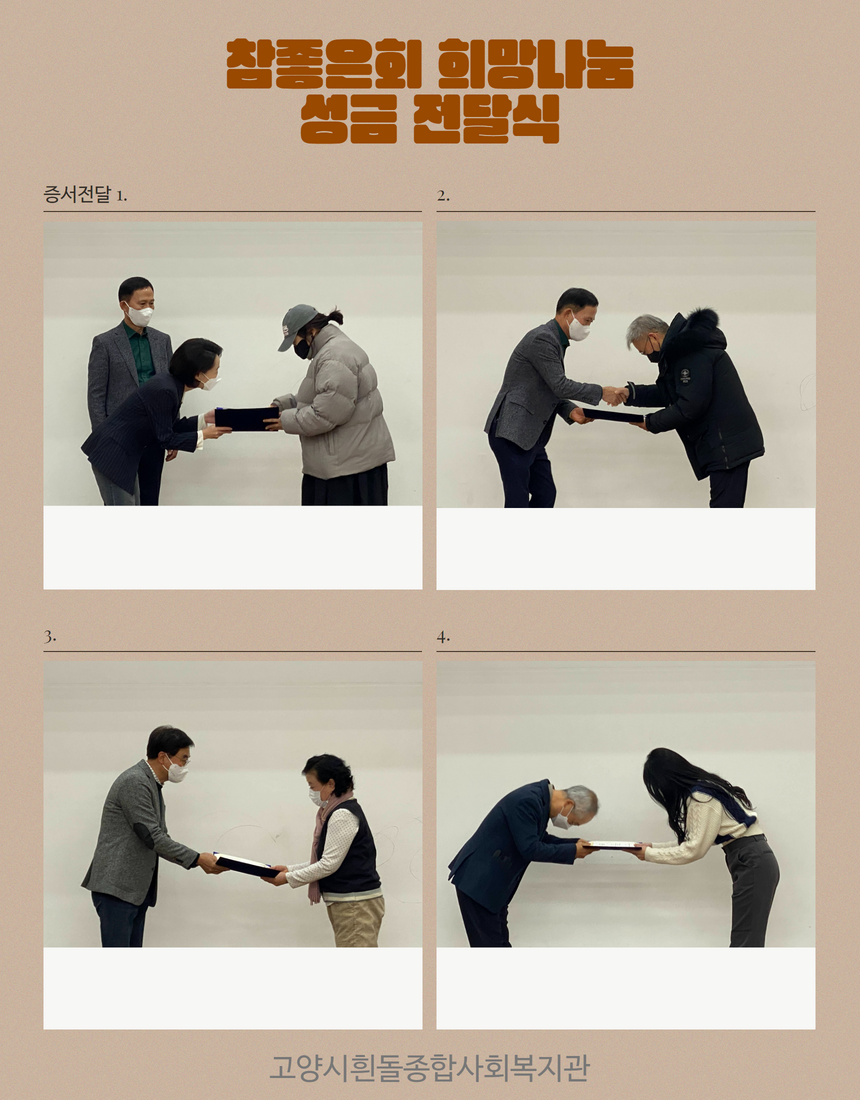 참좋은회 희망나눔
성금 전달식

증서전달 1.

2.

3.

4.

고양시흰돌종합사회복지관